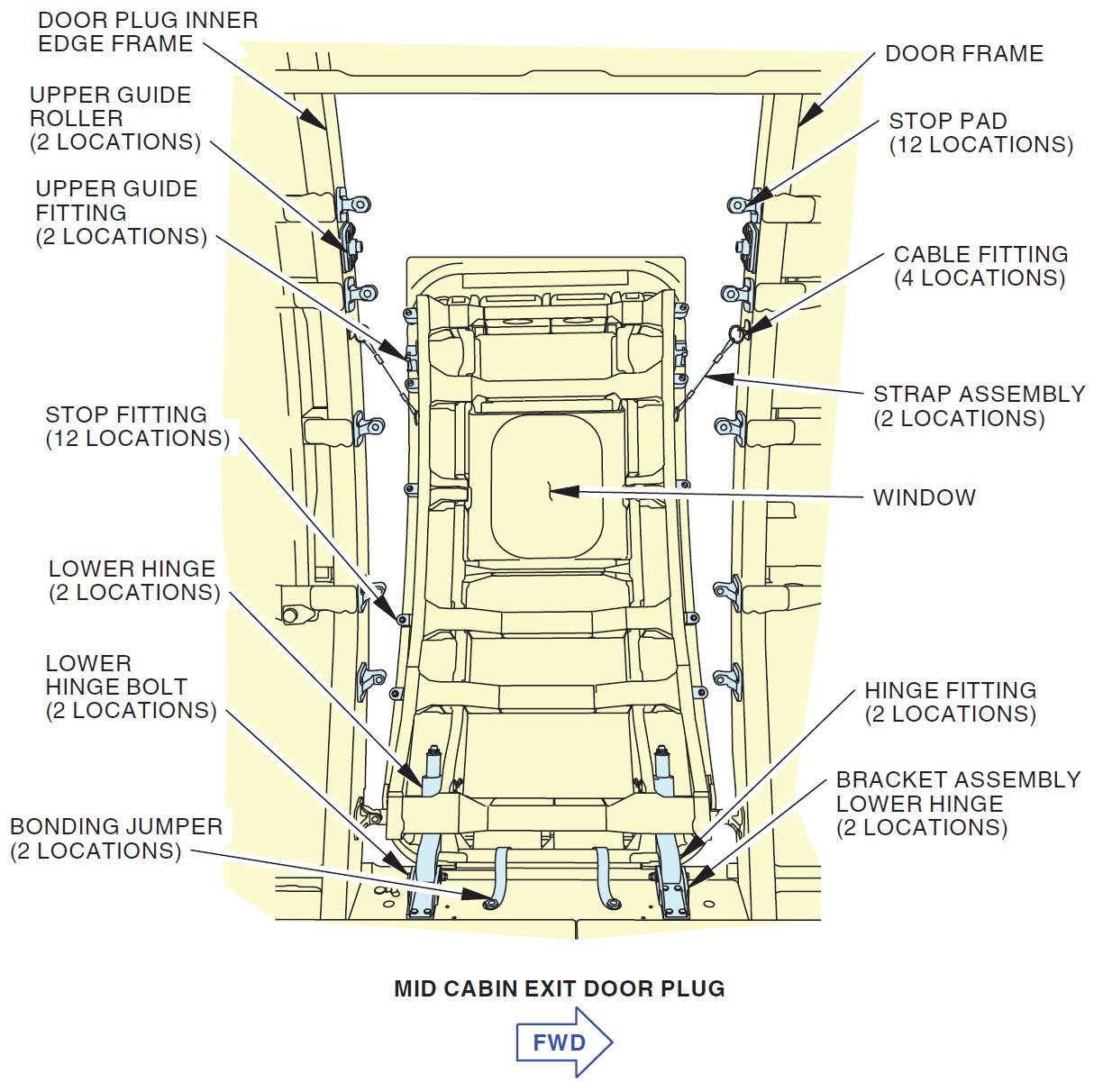 DOOR PLUG INNER EDGE FRAME

UPPER GUIDE ROLLER (2 LOCATIONS)

UPPER GUIDE FITTING (2 LOCATIONS)

STOP FITTING (12 LOCATIONS)

LOWER HINGE (2 LOCATIONS)

LOWER HINGE BOLT (2 LOCATIONS)

BONDING JUMPER (2 LOCATIONS)

DOOR FRAME

STOP PAD (12 LOCATIONS)

CABLE FITTING (4 LOCATIONS)

STRAP ASSEMBLY (2 LOCATIONS)

WINDOW

HINGE FITTING (2 LOCATIONS)

BRACKET ASSEMBLY LOWER HINGE (2 LOCATIONS)

MID CABIN EXIT DOOR PLUG

FWD