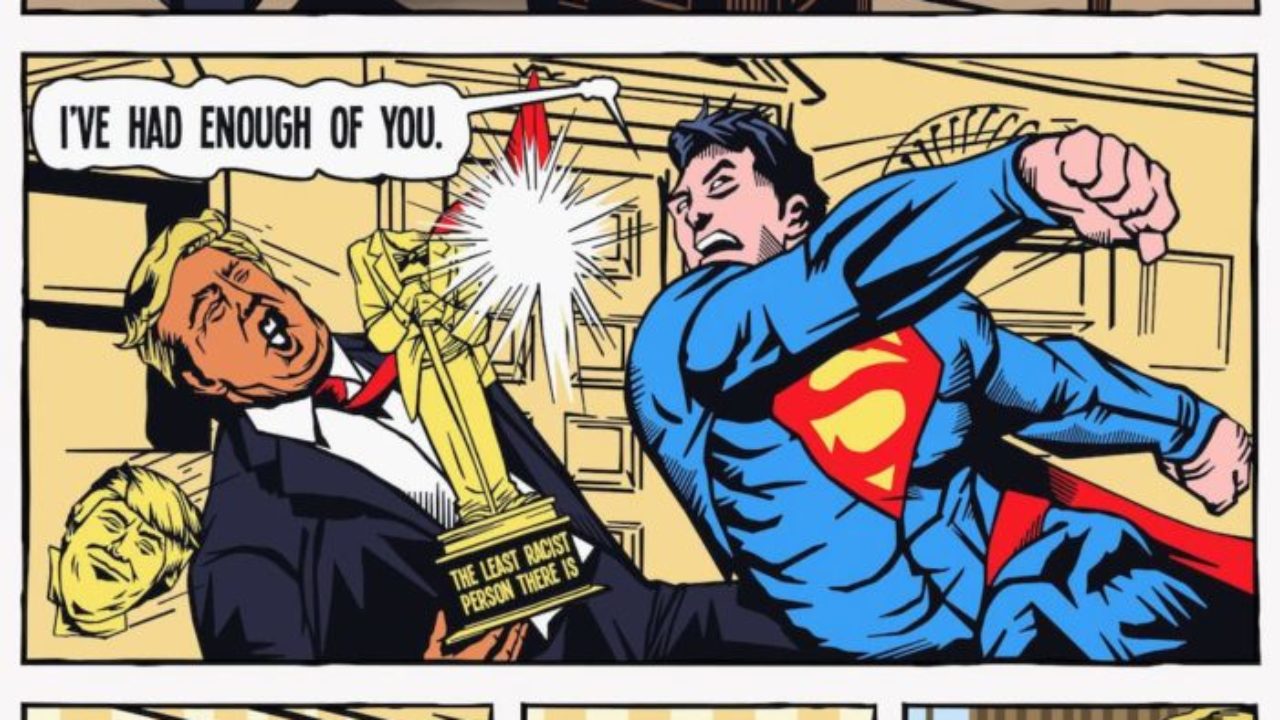 I'VE HAD ENOUGH OF YOU.

THE LEAST RACIST PERSON THERE IS

S