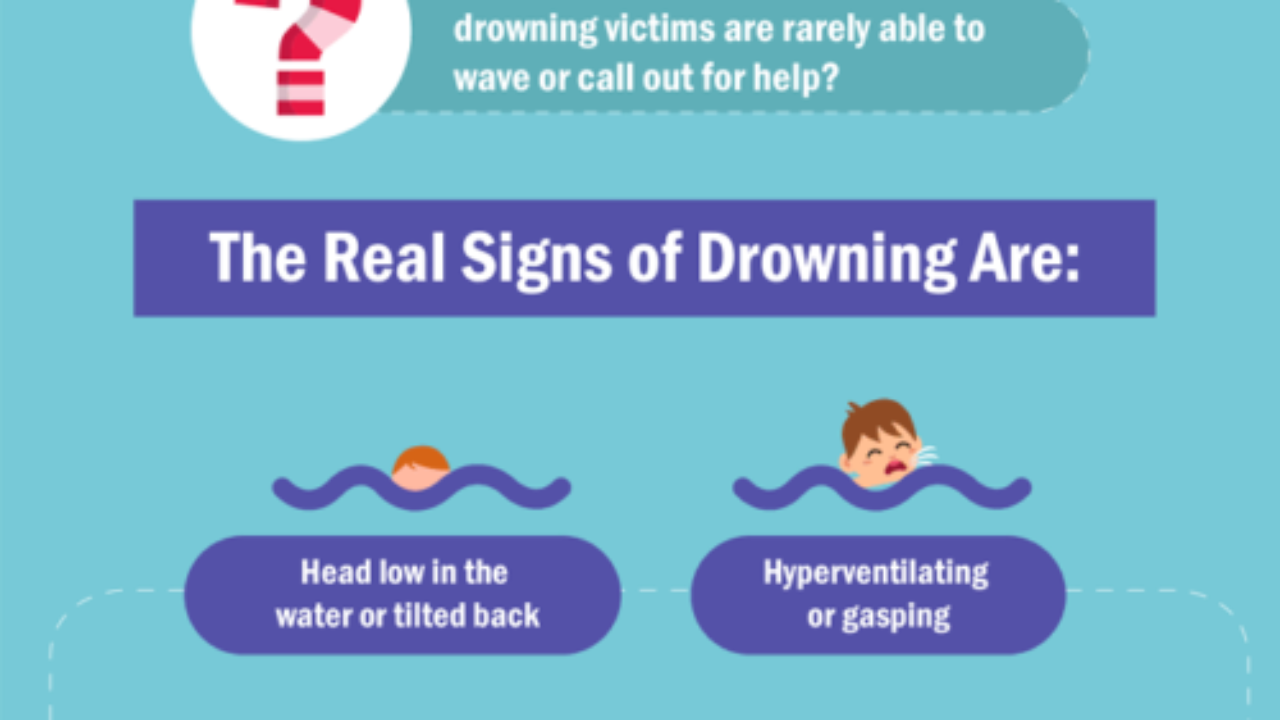 drowning victims are rarely able to wave or call out for help?

The Real Signs of Drowning Are:

Head low in the water or tilted back

Hyperventilating or gasping